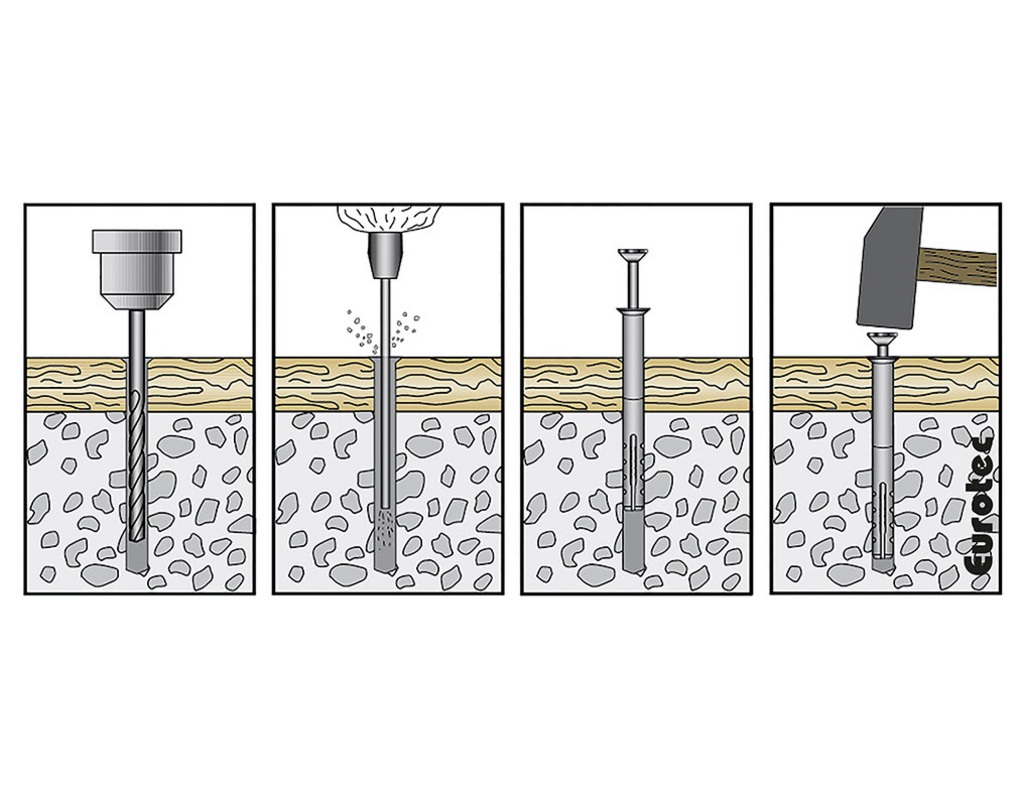 Eurotec